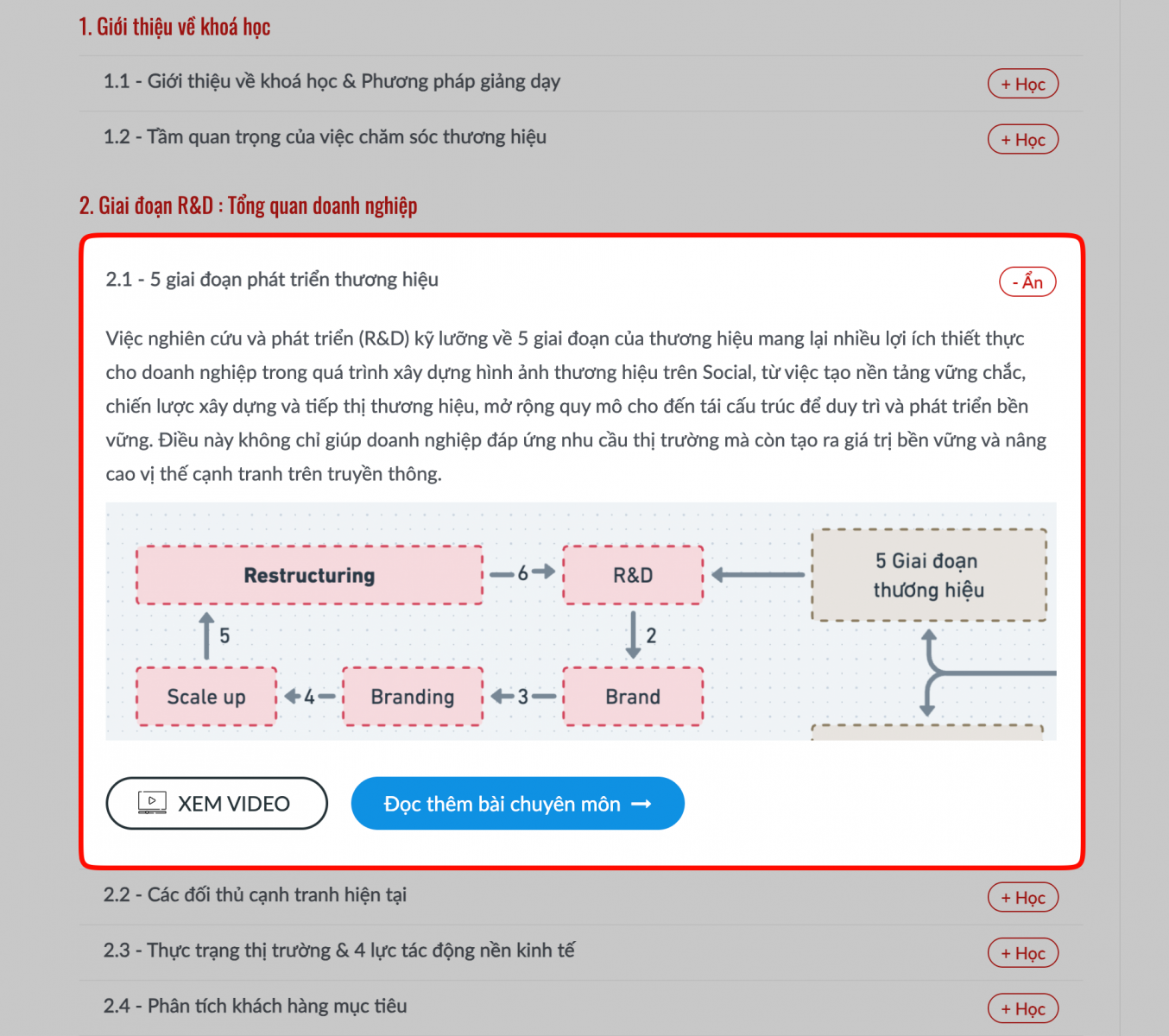 1. Giới thiệu về khoá học

1.1 - Giới thiệu về khoá học & Phương pháp giảng dạy

+ Học

1.2 - Tầm quan trọng của việc chăm sóc thương hiệu

+ Học

2. Giai đoạn R&D : Tổng quan doanh nghiệp

2.1 - 5 giai đoạn phát triển thương hiệu

- Ẩn

Việc nghiên cứu và phát triển (R&D) kỹ lưỡng về 5 giai đoạn của thương hiệu mang lại nhiều lợi ích thiết thực cho doanh nghiệp trong quá trình xây dựng hình ảnh thương hiệu trên Social, từ việc tạo nền tảng vững chắc, chiến lược xây dựng và tiếp thị thương hiệu, mở rộng quy mô cho đến tái cấu trúc để duy trì và phát triển bền vững. Điều này không chỉ giúp doanh nghiệp đáp ứng nhu cầu thị trường mà còn tạo ra giá trị bền vững và nâng cao vị thế cạnh tranh trên truyền thông.

Restructuring
6
R&D
5 Giai đoạn thương hiệu
5
2
Scale up
4
Branding
3
Brand

XEM VIDEO

Đọc thêm bài chuyên môn

2.2 - Các đối thủ cạnh tranh hiện tại

+ Học

2.3 - Thực trạng thị trường & 4 lực tác động nền kinh tế

+ Học

2.4 - Phân tích khách hàng mục tiêu

+ Học